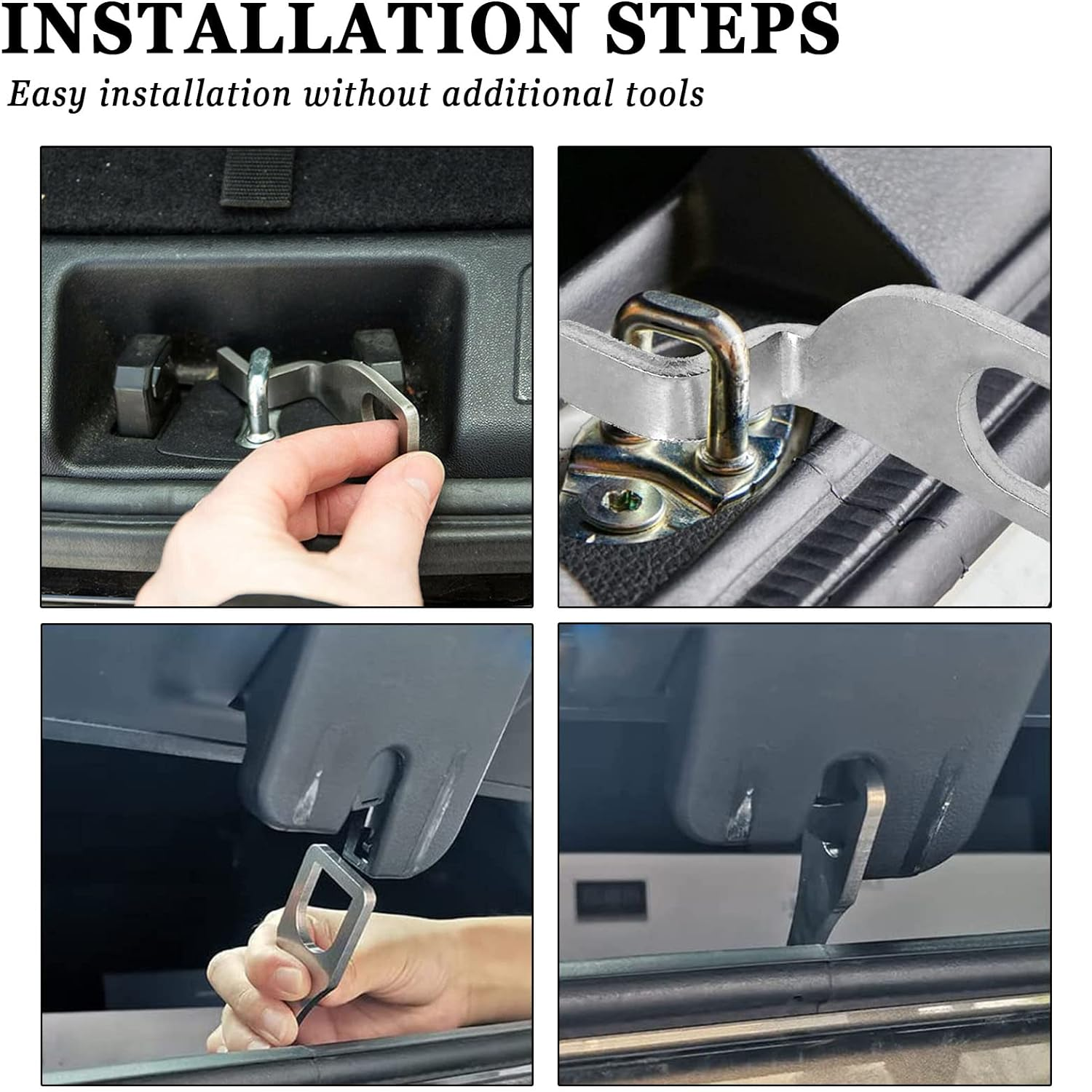 INSTALLATION STEPS

Easy installation without additional tools