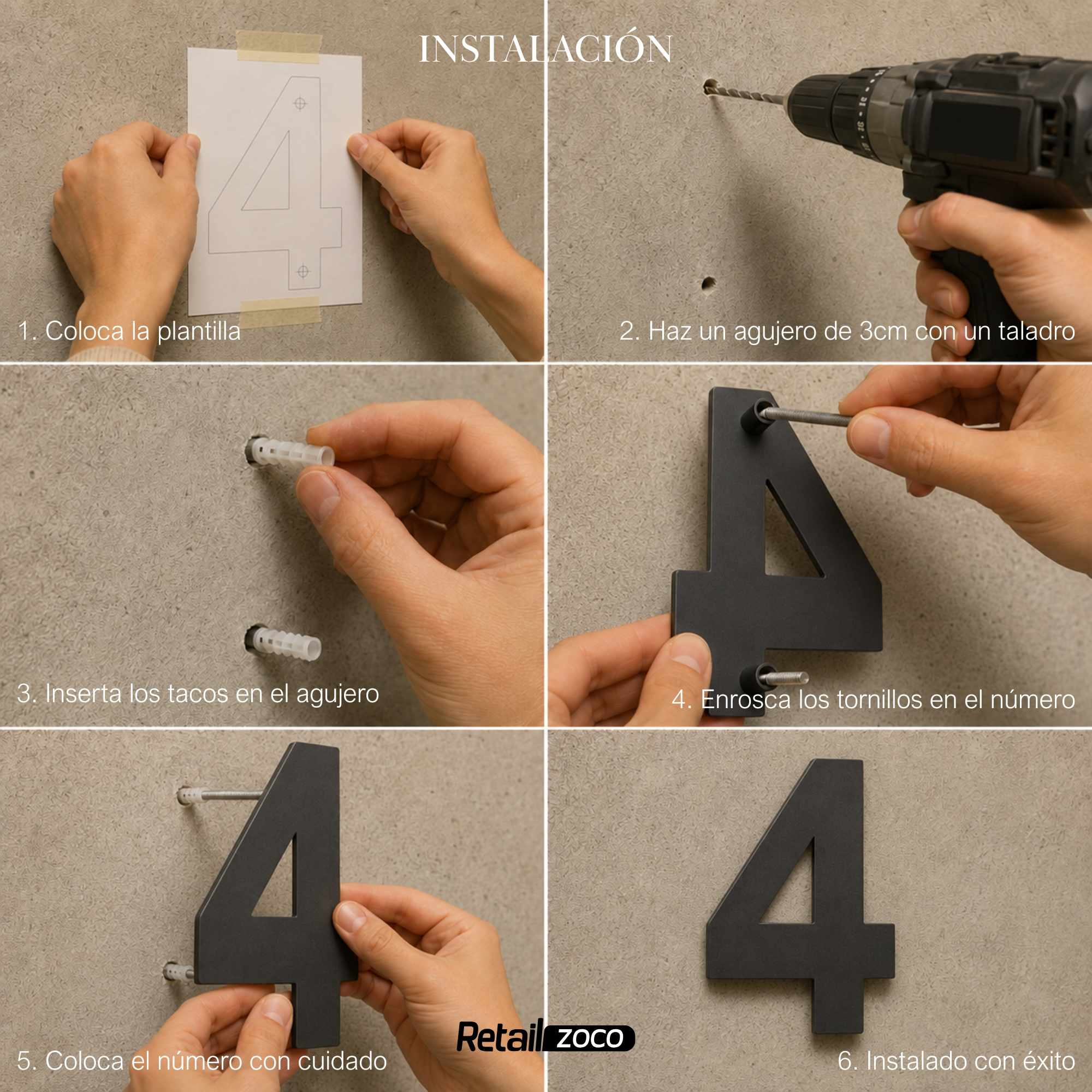 INSTALACIÓN

1. Coloca la plantilla

2. Haz un agujero de 3cm con un taladro

3. Inserta los tacos en el agujero

4. Enrosca los tornillos en el número

5. Coloca el número con cuidado

Retail ZOCO

6. Instalado con éxito