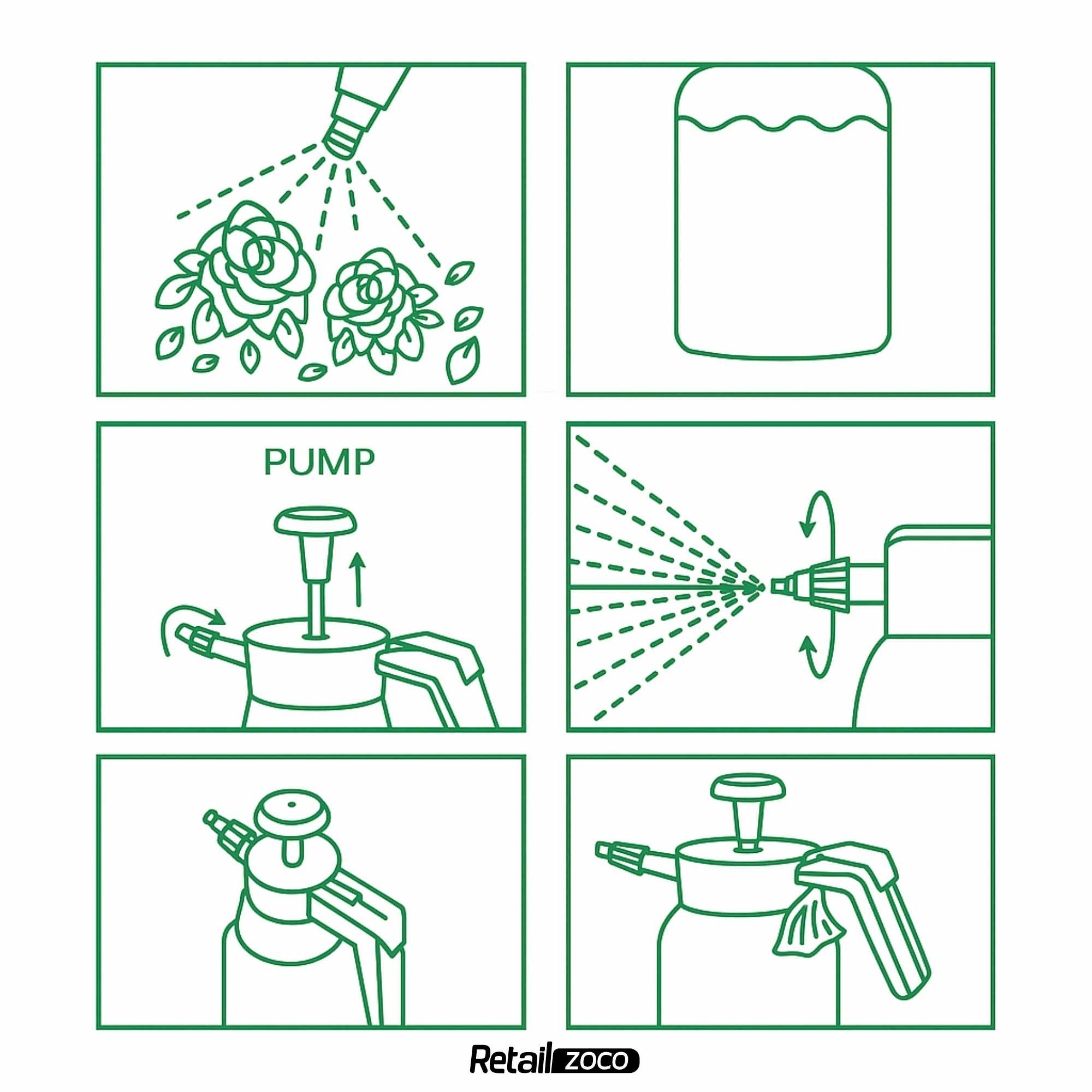 PUMP

Retail ZOCO