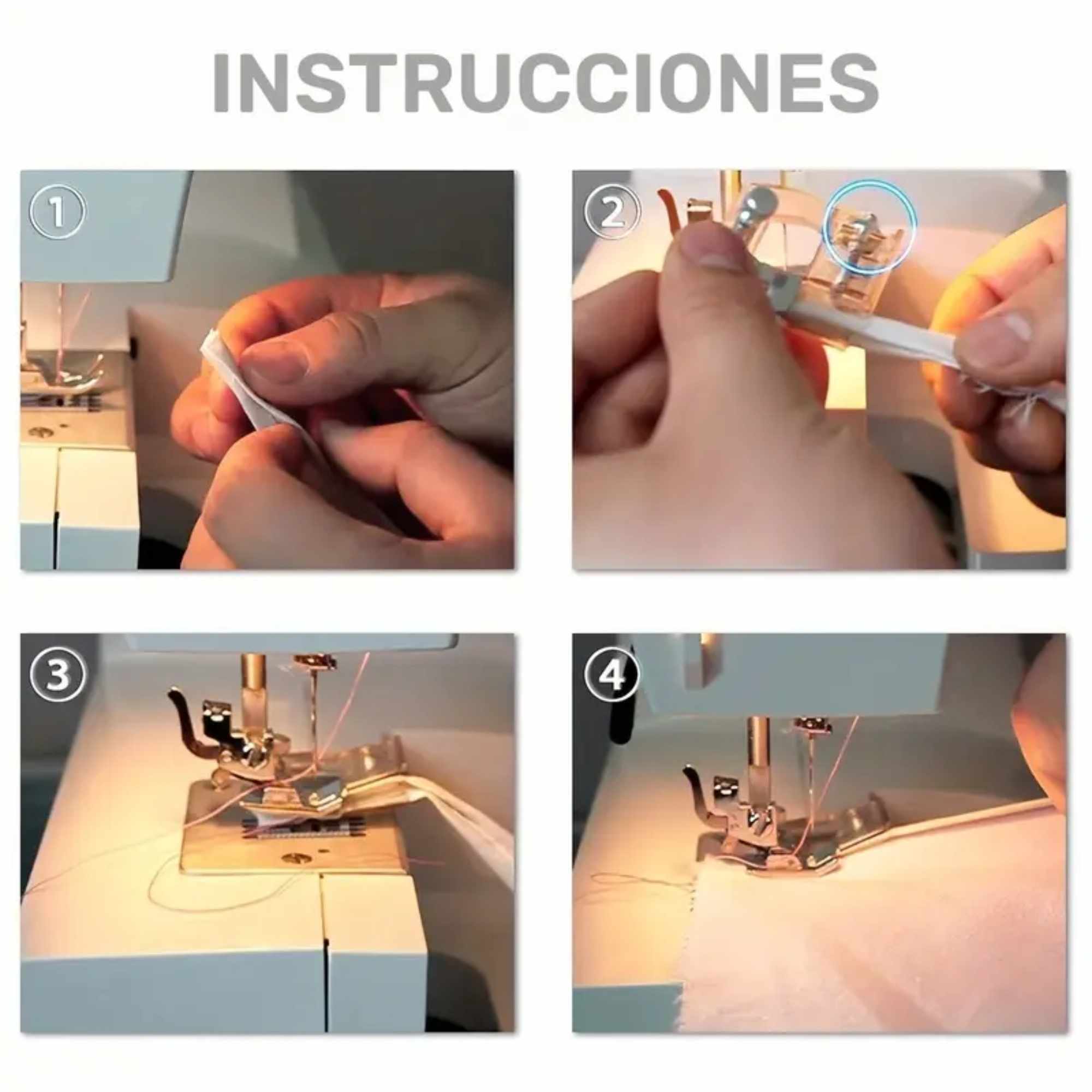 INSTRUCCIONES

1

2

3

4