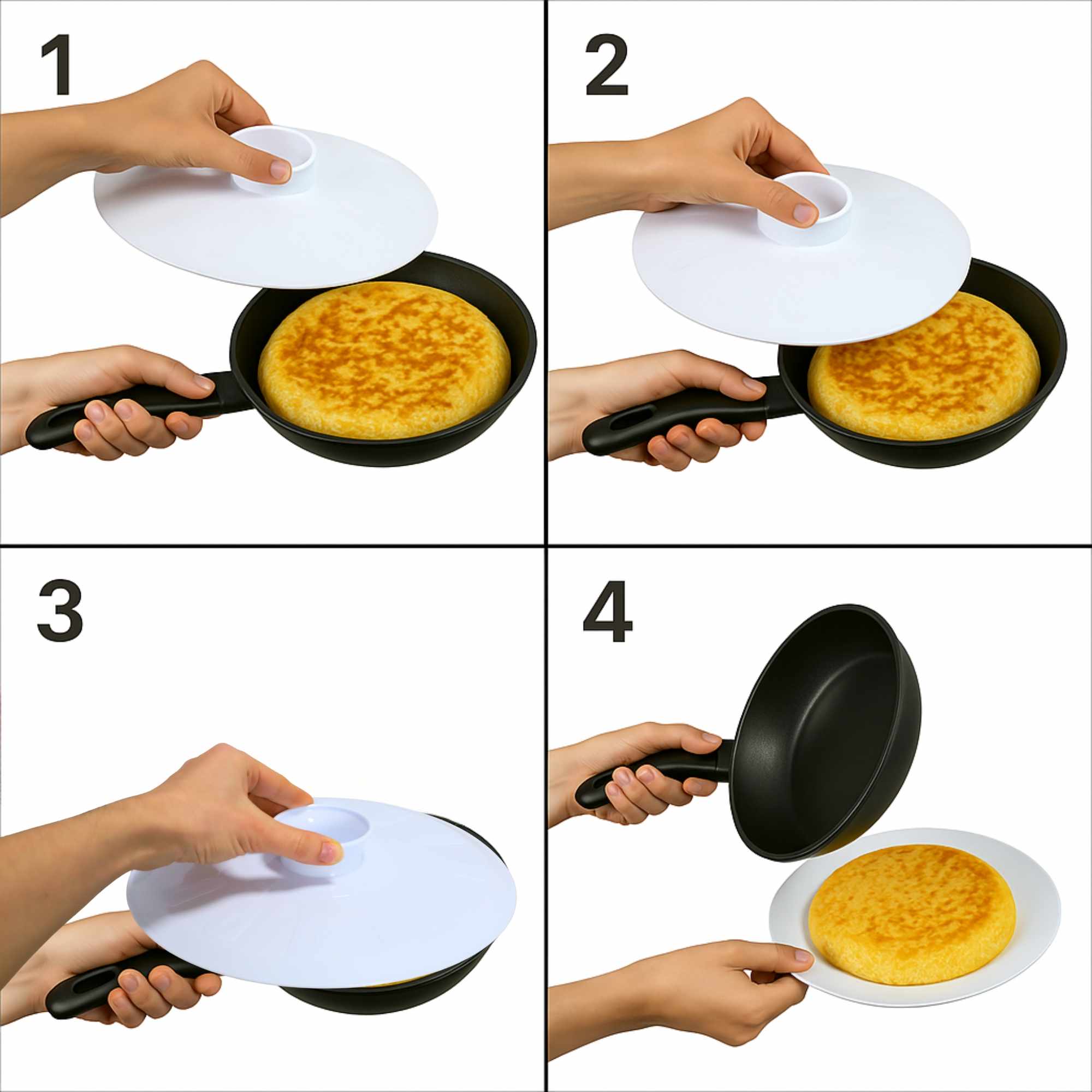 1

2

3

4