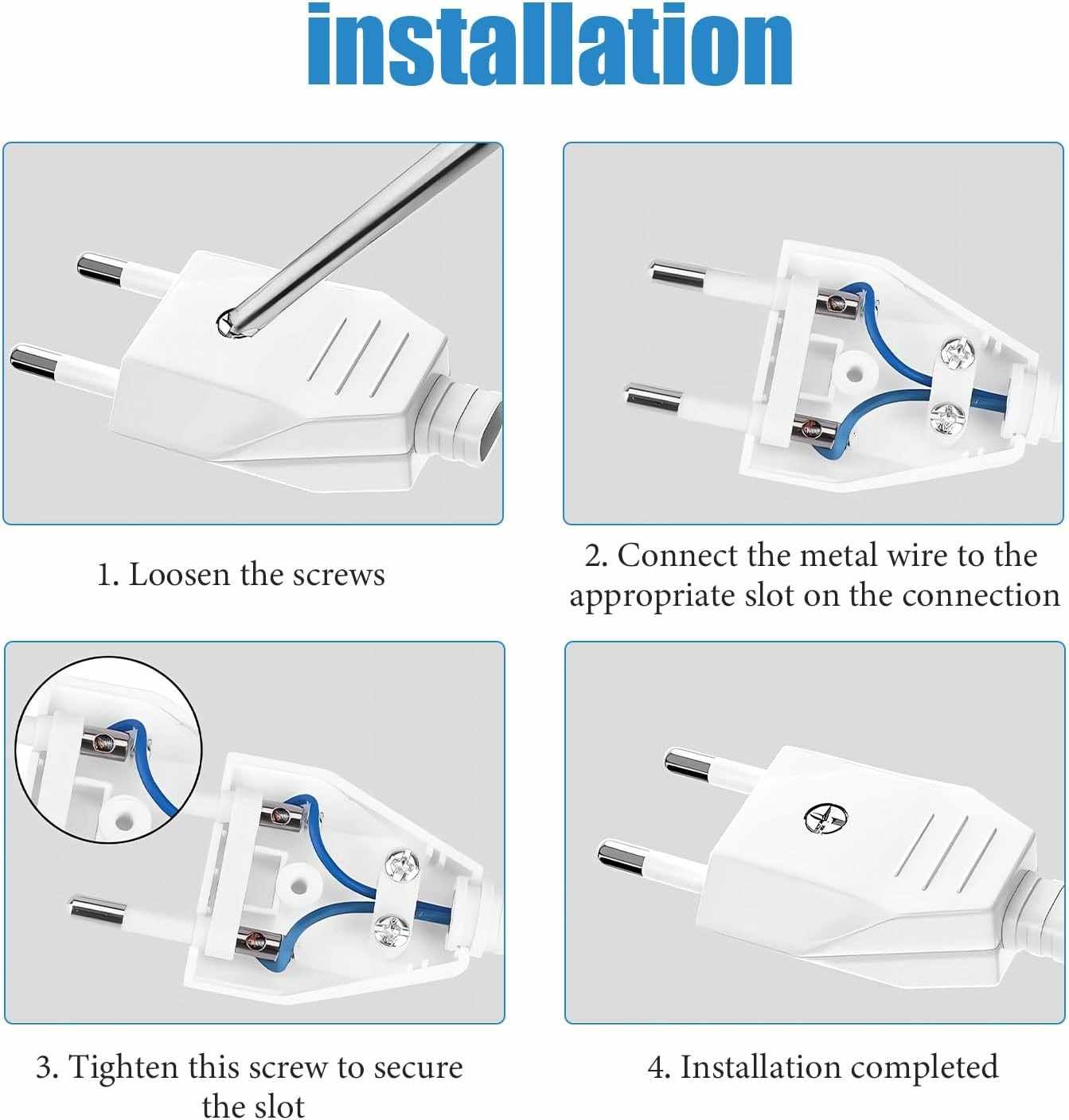 installation

1. Loosen the screws

2. Connect the metal wire to the appropriate slot on the connection

3. Tighten this screw to secure the slot

4. Installation completed