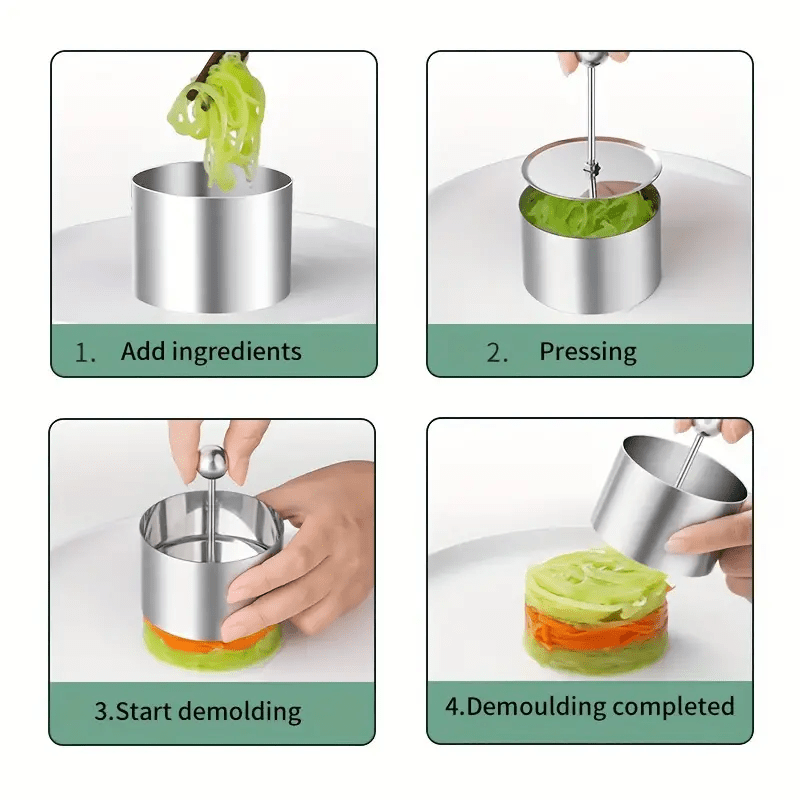 1. Add ingredients

2. Pressing

3.Start demolding

4.Demoulding completed