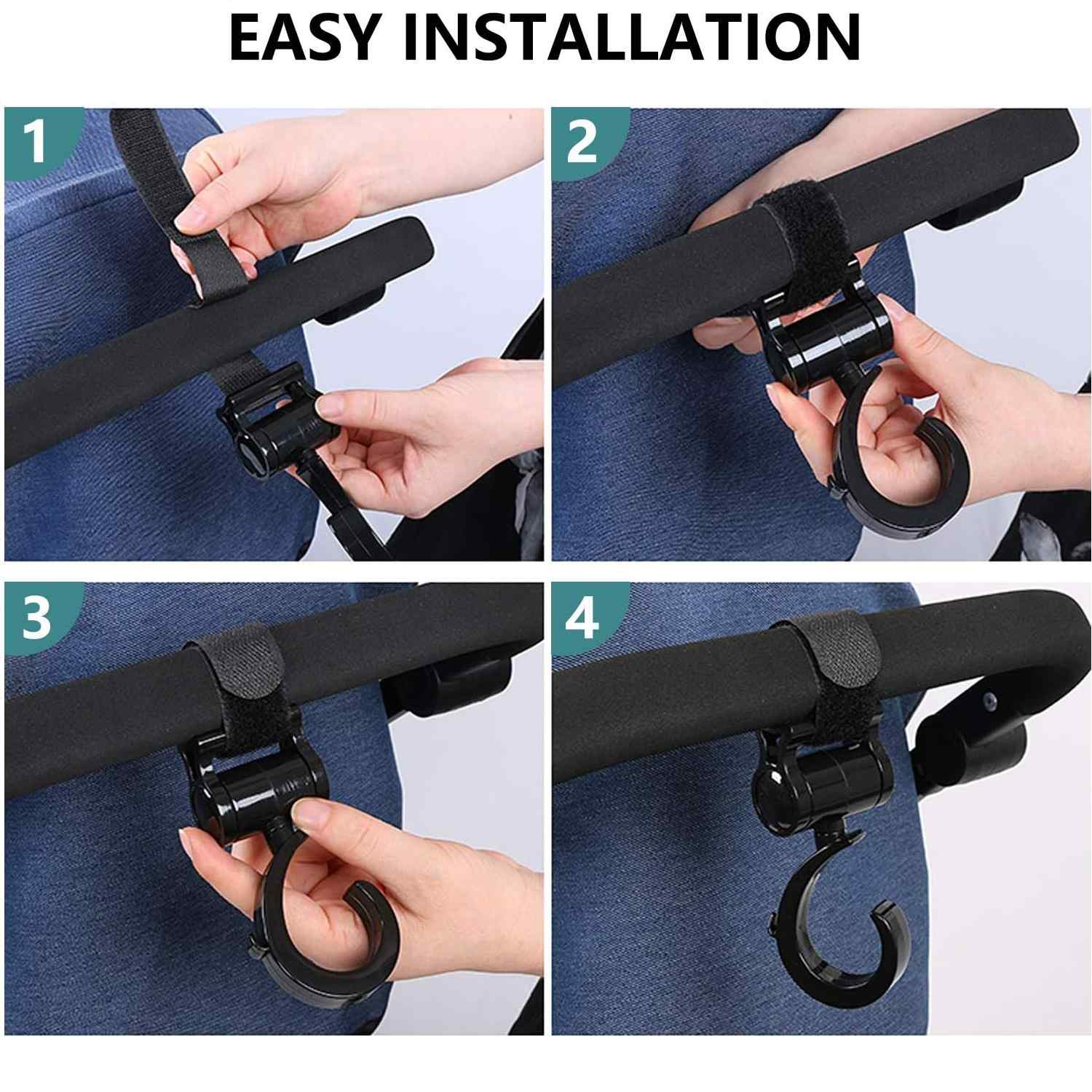 EASY INSTALLATION

1

2

3

4