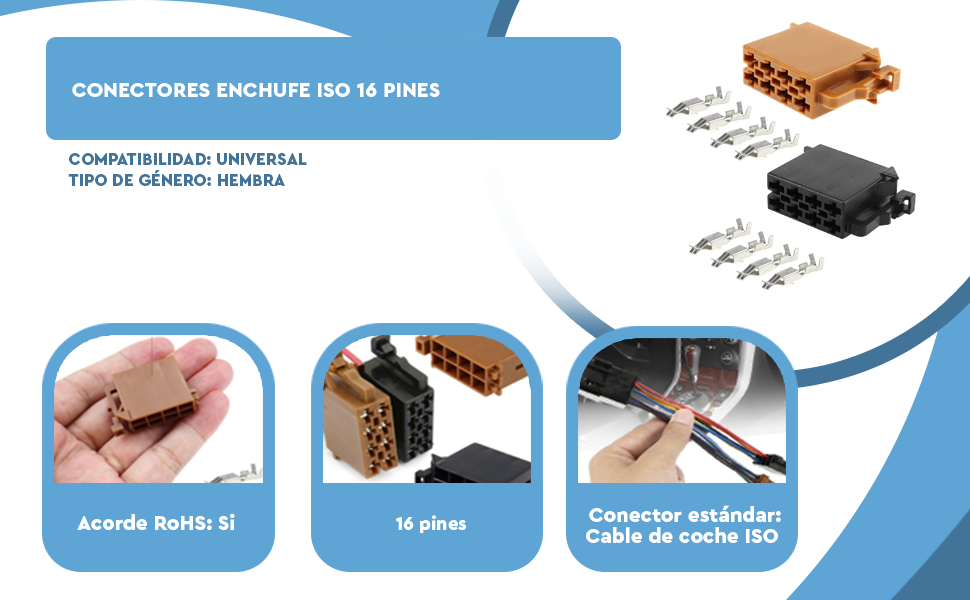 CONECTORES ENCHUFE ISO 16 PINES

COMPATIBILIDAD: UNIVERSAL
TIPO DE GÉNERO: HEMBRA

Acorde RoHS: Si

16 pines

Conector estándar:
Cable de coche ISO